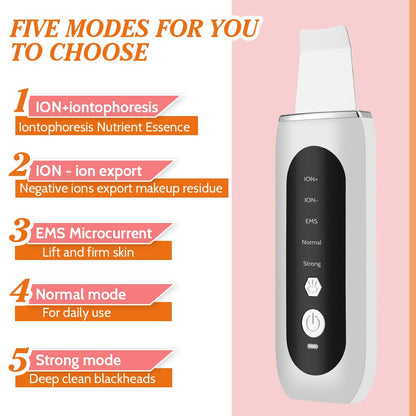 FIVE MODES FOR YOU TO CHOOSE

1 ION+iontophoresis
Iontophoresis Nutrient Essence

2 ION - ion export
Negative ions export makeup residue

3 EMS Microcurrent
Lift and firm skin

4 Normal mode
For daily use

5 Strong mode
Deep clean blackheads

ION+
ION-
EMS
Normal
Strong